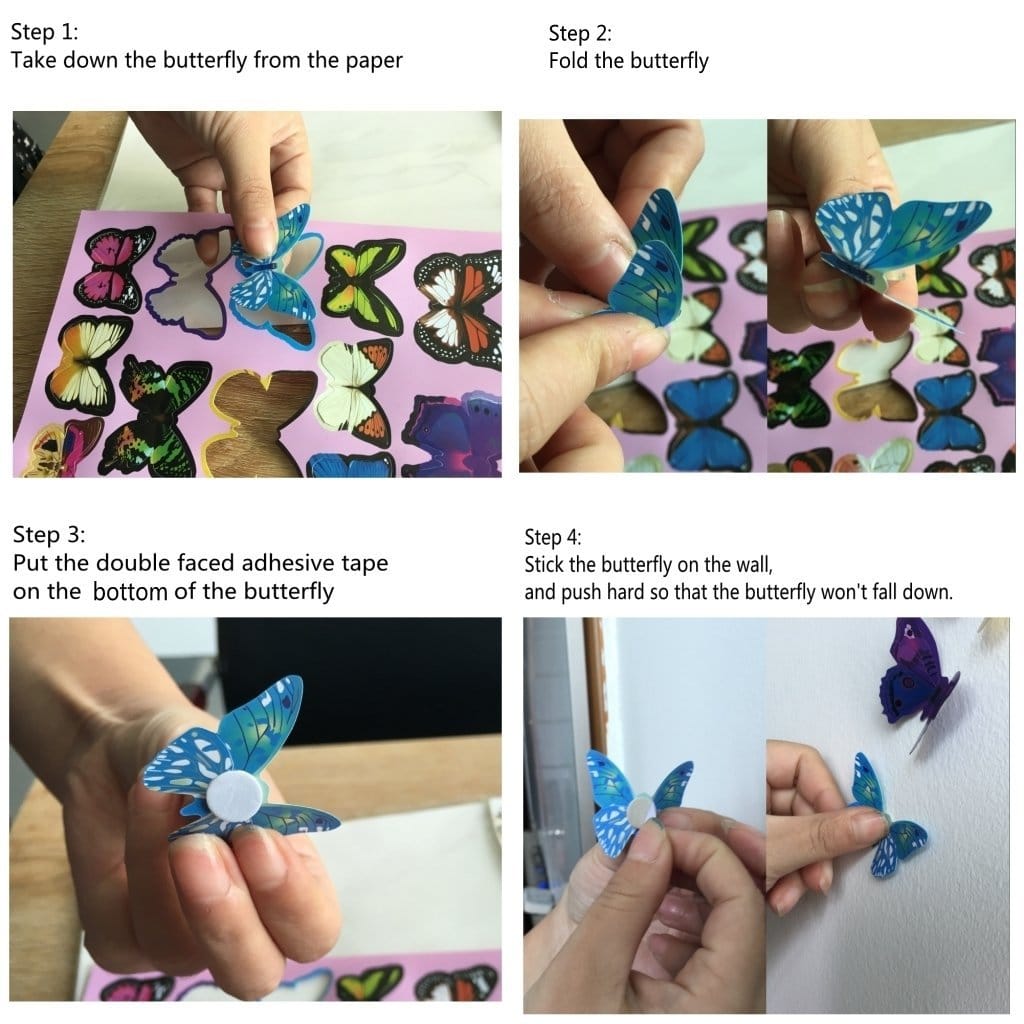 Step 1:
Take down the butterfly from the paper

Step 2:
Fold the butterfly

Step 3:
Put the double faced adhesive tape on the bottom of the butterfly

Step 4:
Stick the butterfly on the wall, and push hard so that the butterfly won't fall down.